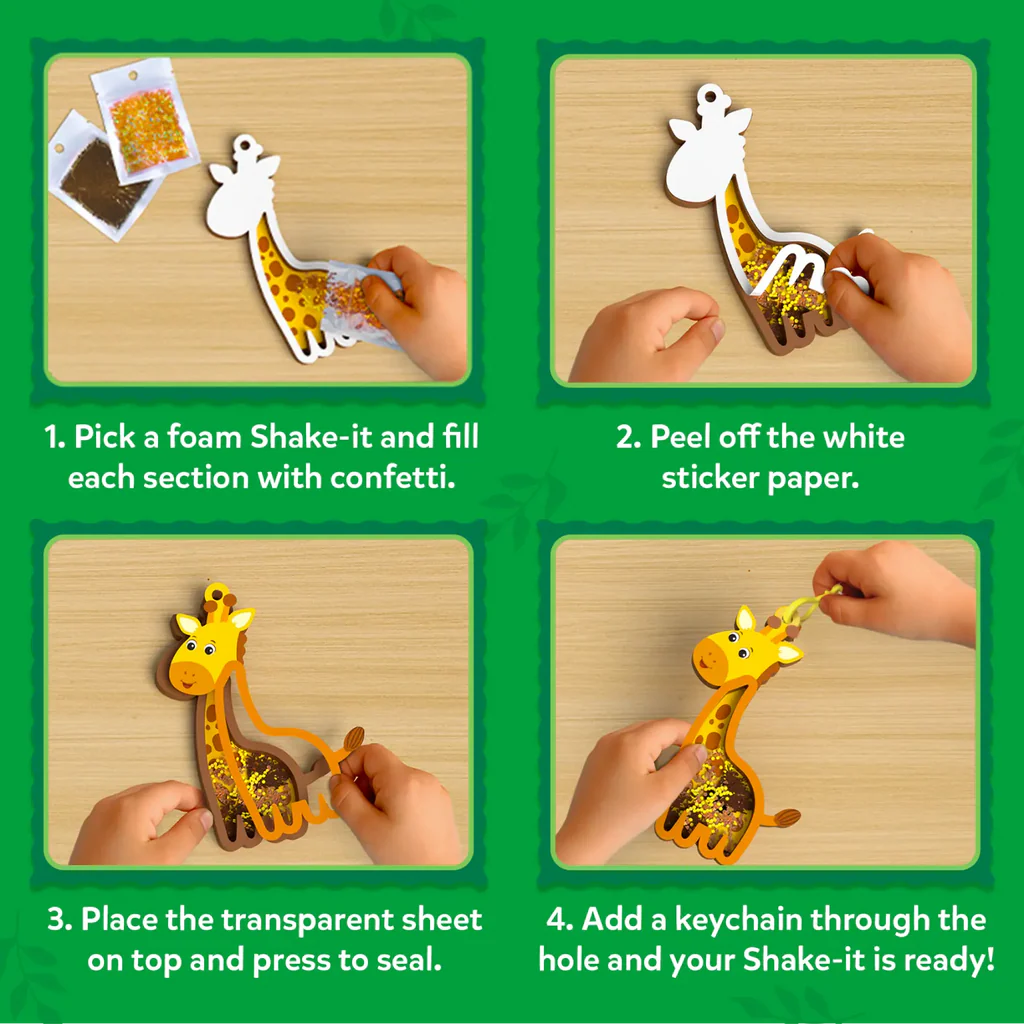 1. Pick a foam Shake-it and fill each section with confetti.

2. Peel off the white sticker paper.

3. Place the transparent sheet on top and press to seal.

4. Add a keychain through the hole and your Shake-it is ready!